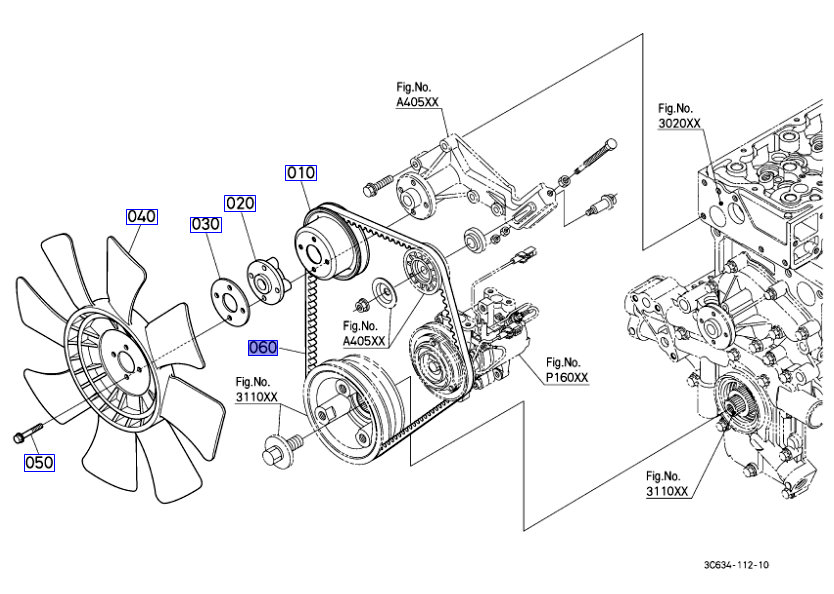 Fig.No.
A405XX

Fig.No.
3020XX

010

020

030

040

Fig.No.
A405XX

060

Fig.No.
P160XX

Fig.No.
3110XX

050

Fig.No.
3110XX

3C634-112-10